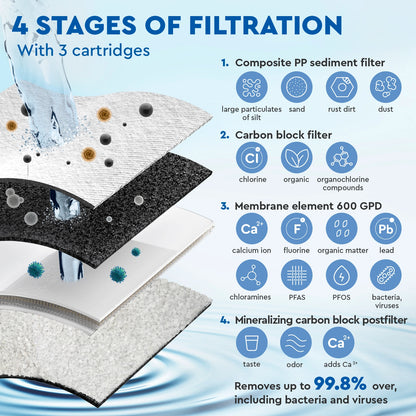 4 STAGES OF FILTRATION
With 3 cartridges

1. Composite PP sediment filter

large particulates of silt
sand
rust dirt
dust

2. Carbon block filter

Cl
chlorine
organic
organochlorine compounds

3. Membrane element 600 GPD

$Ca^{2+}$
calcium ion
F
fluorine
organic matter
Pb
lead
chloramines
PFAS
PFOS
bacteria, viruses

4. Mineralizing carbon block postfilter

taste
odor
$Ca^{2+}$
adds $Ca^{2+}$

Removes up to 99.8% over, including bacteria and viruses