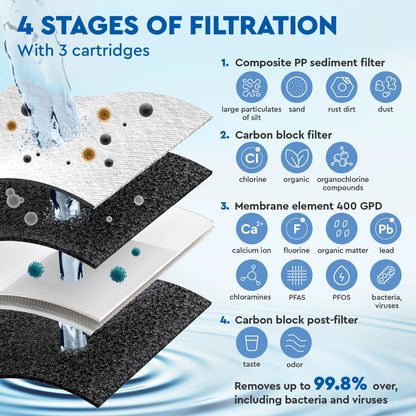 4 STAGES OF FILTRATION
With 3 cartridges

1. Composite PP sediment filter
large particulates of silt
sand
rust dirt
dust

2. Carbon block filter
Cl
chlorine
organic
organochlorine compounds

3. Membrane element 400 GPD
$Ca^{2+}$
calcium ion
F
fluorine
organic matter
Pb
lead
chloramines
PFAS
PFOS
bacteria, viruses

4. Carbon block post-filter
taste
odor

Removes up to 99.8% over, including bacteria and viruses